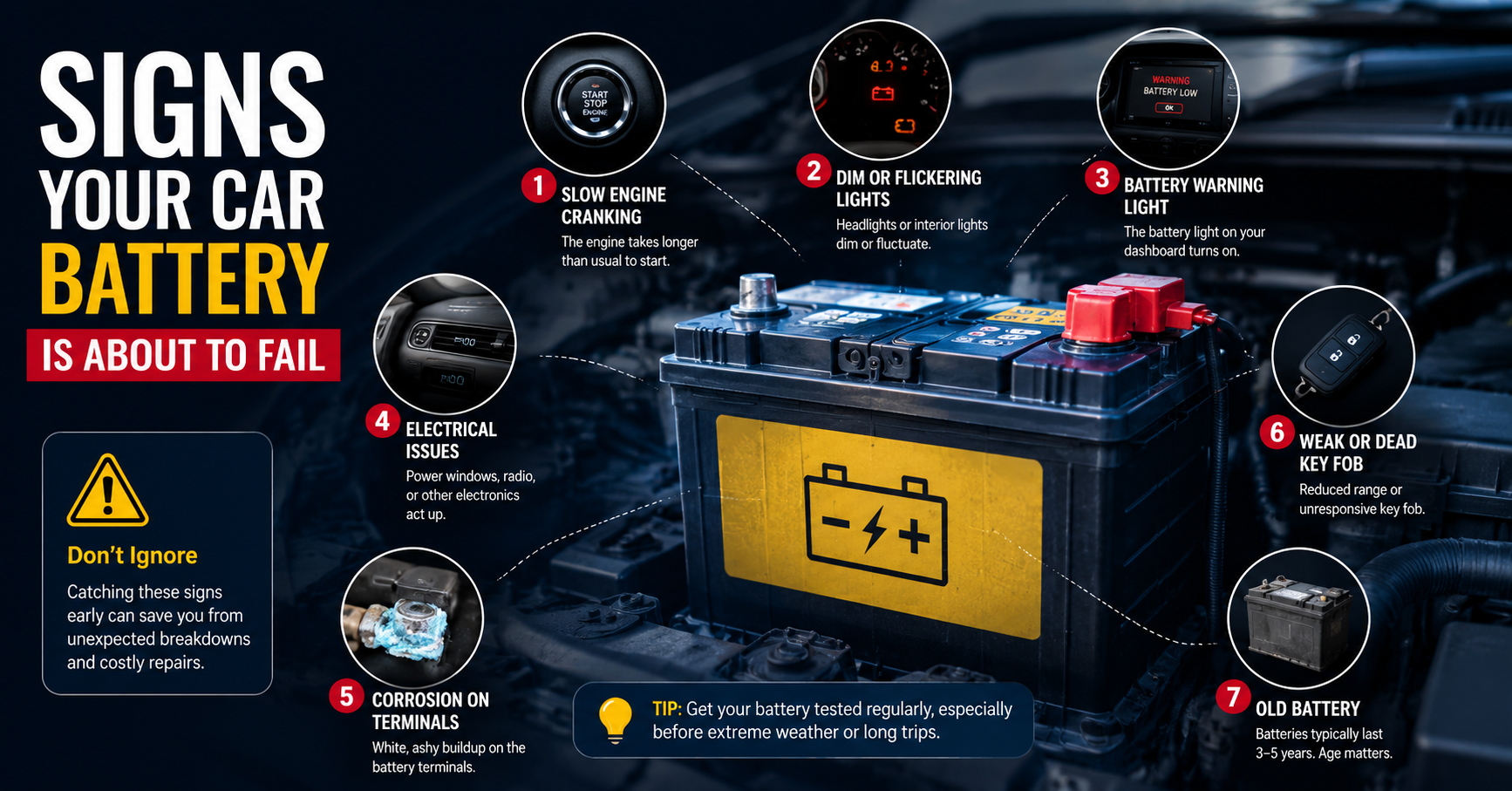 SIGNS YOUR CAR BATTERY IS ABOUT TO FAIL

Don't Ignore

Catching these signs early can save you from unexpected breakdowns and costly repairs.

START STOP ENGINE

1 SLOW ENGINE CRANKING

The engine takes longer than usual to start.

2 DIM OR FLICKERING LIGHTS

Headlights or interior lights dim or fluctuate.

WARNING BATTERY LOW OK

3 BATTERY WARNING LIGHT

The battery light on your dashboard turns on.

4 ELECTRICAL ISSUES

Power windows, radio, or other electronics act up.

5 CORROSION ON TERMINALS

White, ashy buildup on the battery terminals.

6 WEAK OR DEAD KEY FOB

Reduced range or unresponsive key fob.

7 OLD BATTERY

Batteries typically last 3–5 years. Age matters.

TIP: Get your battery tested regularly, especially before extreme weather or long trips.